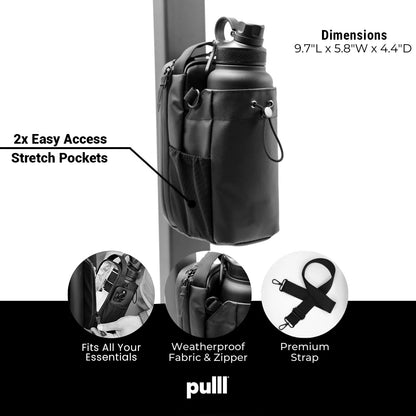 Dimensions
9.7"L x 5.8"W x 4.4"D

2x Easy Access Stretch Pockets

Fits All Your Essentials

Weatherproof Fabric & Zipper

Premium Strap

pulll