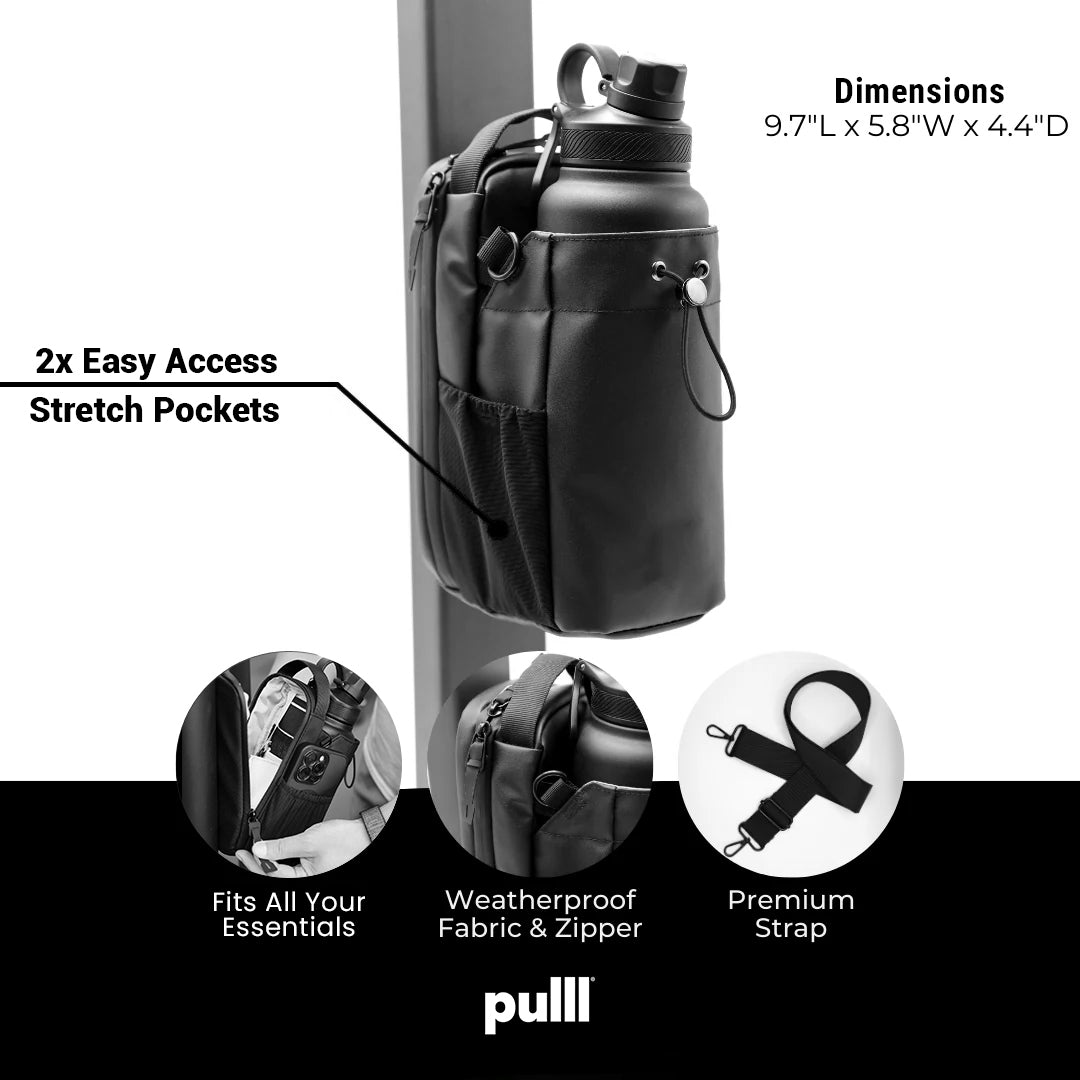 Dimensions
9.7"L x 5.8"W x 4.4"D

2x Easy Access
Stretch Pockets

Fits All Your Essentials

Weatherproof Fabric & Zipper

Premium Strap

pulll